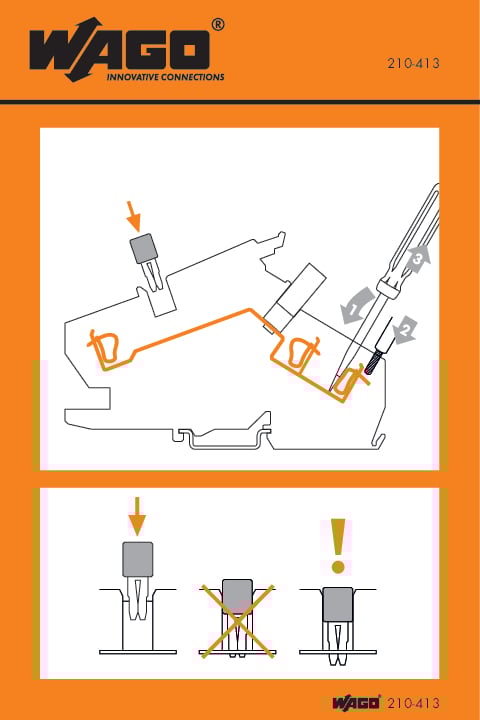 WAGO®
INNOVATIVE CONNECTIONS

210-413

1
2
3

!

WAGO® 210-413